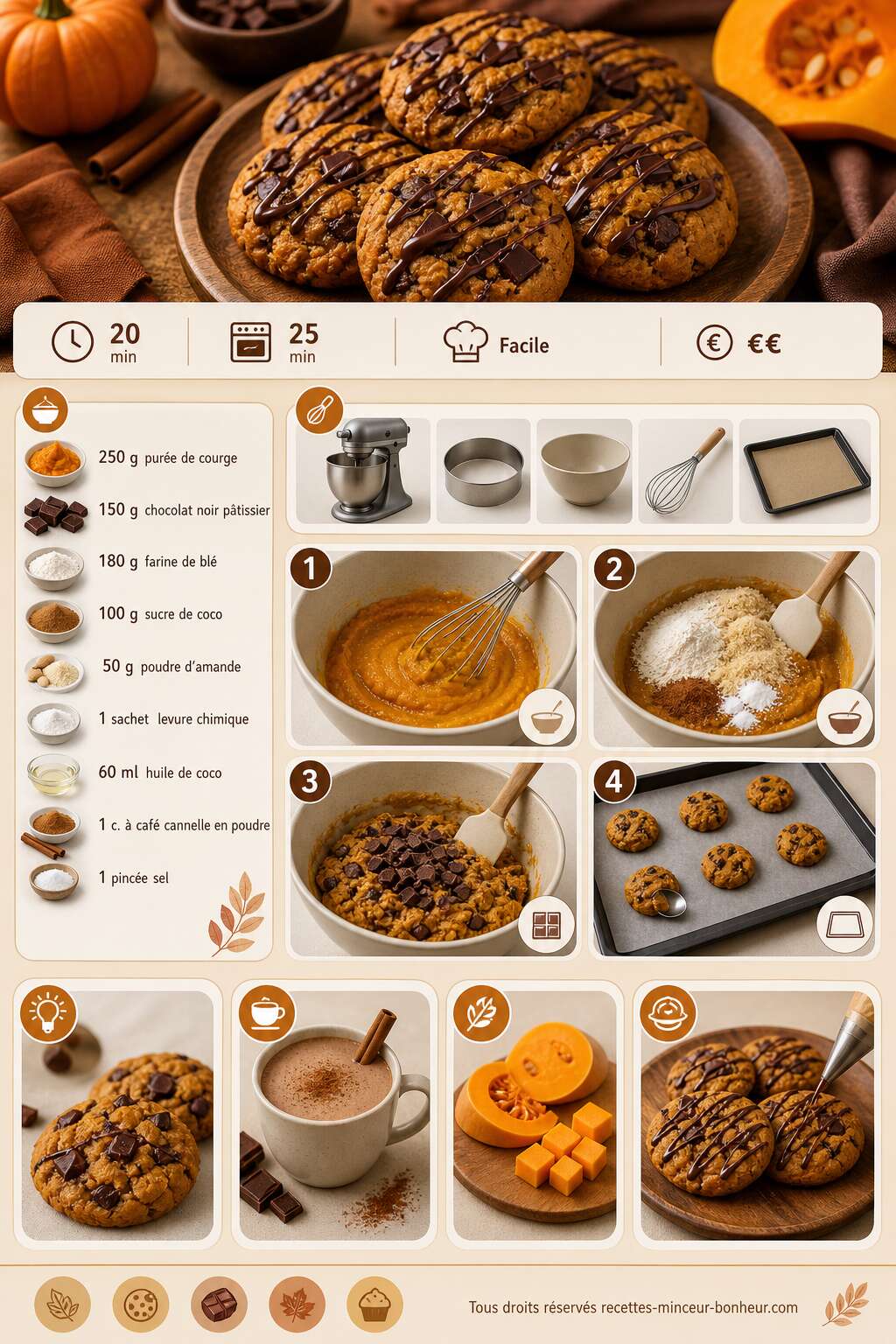 20 min

25 min

Facile

€€

250 g purée de courge

150 g chocolat noir pâtissier

180 g farine de blé

100 g sucre de coco

50 g poudre d'amande

1 sachet levure chimique

60 ml huile de coco

1 c. à café cannelle en poudre

1 pincée sel

1

2

3

4

Tous droits réservés recettes-minceur-bonheur.com