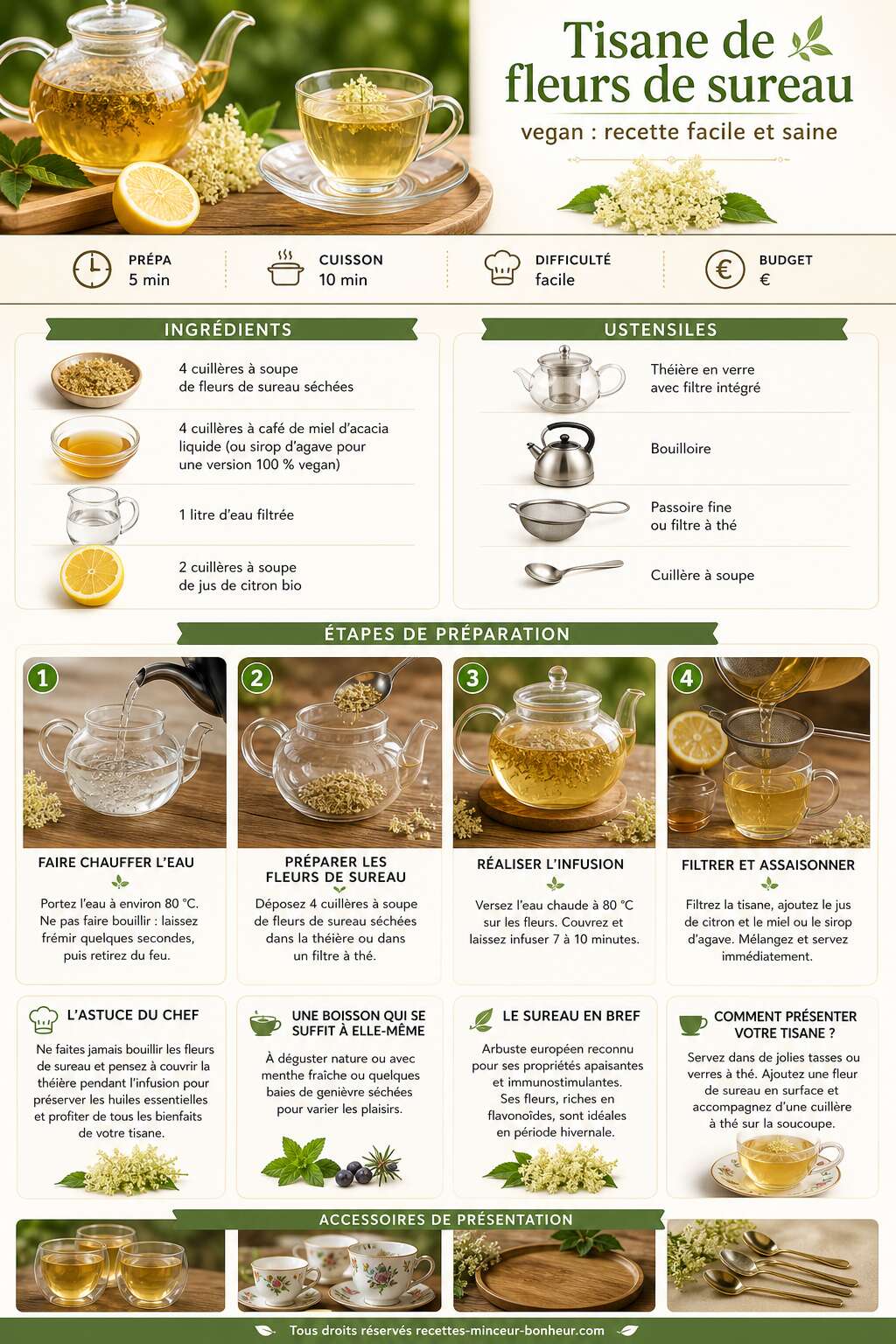 Tisane de fleurs de sureau

vegan : recette facile et saine

PRÉPA
5 min

CUISSON
10 min

DIFFICULTÉ
facile

BUDGET
€

INGRÉDIENTS

4 cuillères à soupe de fleurs de sureau séchées

4 cuillères à café de miel d'acacia liquide (ou sirop d'agave pour une version 100 % vegan)

1 litre d'eau filtrée

2 cuillères à soupe de jus de citron bio

USTENSILES

Théière en verre avec filtre intégré

Bouilloire

Passoire fine ou filtre à thé

Cuillère à soupe

ÉTAPES DE PRÉPARATION

1
FAIRE CHAUFFER L'EAU
Portez l'eau à environ 80 °C. Ne pas faire bouillir : laissez frémir quelques secondes, puis retirez du feu.

2
PRÉPARER LES FLEURS DE SUREAU
Déposez 4 cuillères à soupe de fleurs de sureau séchées dans la théière ou dans un filtre à thé.

3
RÉALISER L'INFUSION
Versez l'eau chaude à 80 °C sur les fleurs. Couvrez et laissez infuser 7 à 10 minutes.

4
FILTRER ET ASSAISONNER
Filtrez la tisane, ajoutez le jus de citron et le miel ou le sirop d'agave. Mélangez et servez immédiatement.

L'ASTUCE DU CHEF
Ne faites jamais bouillir les fleurs de sureau et pensez à couvrir la théière pendant l'infusion pour préserver les huiles essentielles et profiter de tous les bienfaits de votre tisane.

UNE BOISSON QUI SE SUFFIT À ELLE-MÊME
À déguster nature ou avec menthe fraîche ou quelques baies de genièvre séchées pour varier les plaisirs.

LE SUREAU EN BREF
Arbuste européen reconnu pour ses propriétés apaisantes et immunostimulantes. Ses fleurs, riches en flavonoïdes, sont idéales en période hivernale.

COMMENT PRÉSENTER VOTRE TISANE ?
Servez dans de jolies tasses ou verres à thé. Ajoutez une fleur de sureau en surface et accompagnez d'une cuillère à thé sur la soucoupe.

ACCESSOIRES DE PRÉSENTATION

Tous droits réservés recettes-minceur-bonheur.com