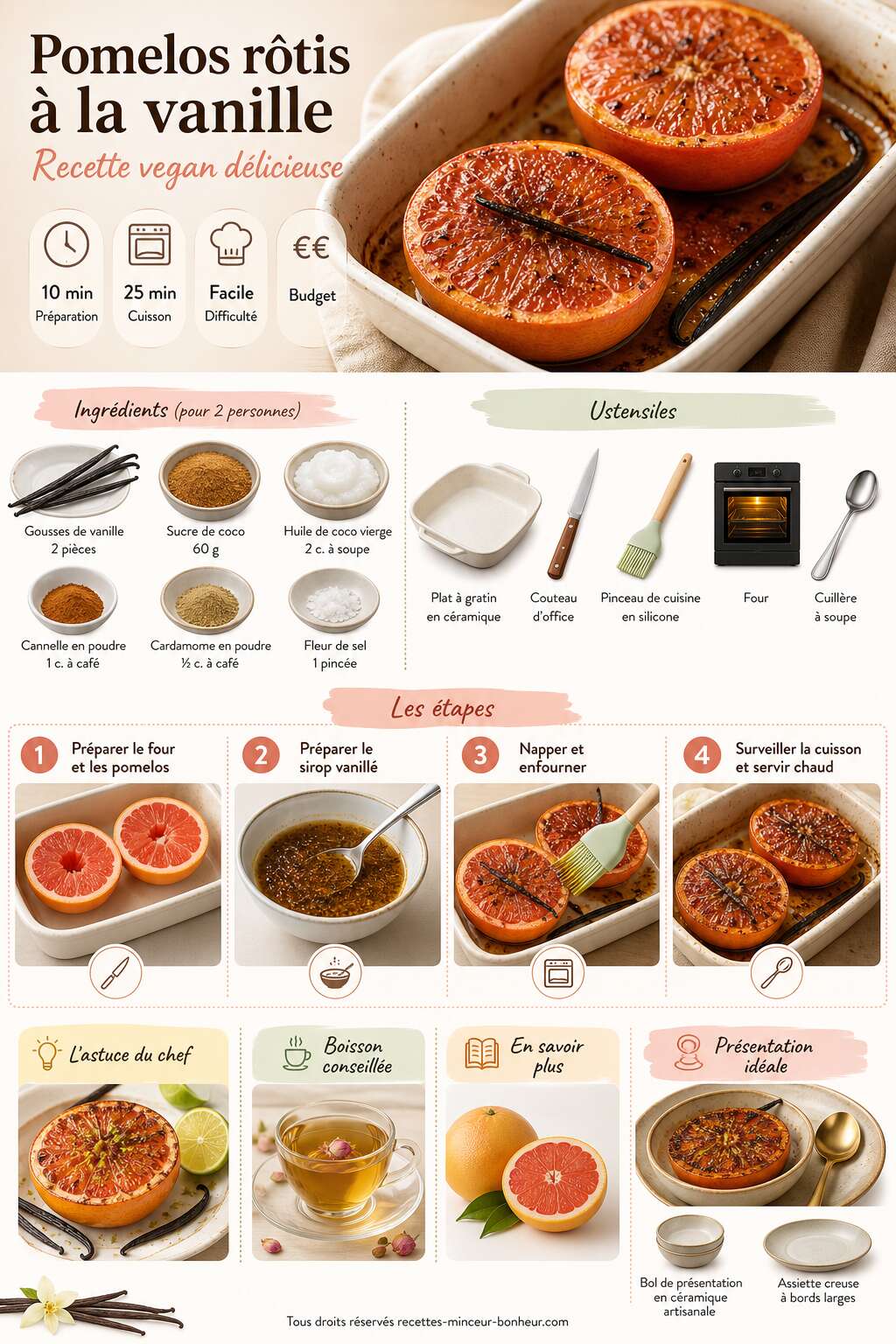 Pomelos rôtis à la vanille

Recette vegan délicieuse

10 min
Préparation

25 min
Cuisson

Facile
Difficulté

€€
Budget

Ingrédients (pour 2 personnes)

Gousses de vanille
2 pièces

Sucre de coco
60 g

Huile de coco vierge
2 c. à soupe

Cannelle en poudre
1 c. à café

Cardamome en poudre
½ c. à café

Fleur de sel
1 pincée

Ustensiles

Plat à gratin en céramique

Couteau d'office

Pinceau de cuisine en silicone

Four

Cuillère à soupe

Les étapes

1 Préparer le four et les pomelos

2 Préparer le sirop vanillé

3 Napper et enfourner

4 Surveiller la cuisson et servir chaud

L'astuce du chef

Boisson conseillée

En savoir plus

Présentation idéale

Bol de présentation en céramique artisanale

Assiette creuse à bords larges

Tous droits réservés recettes-minceur-bonheur.com